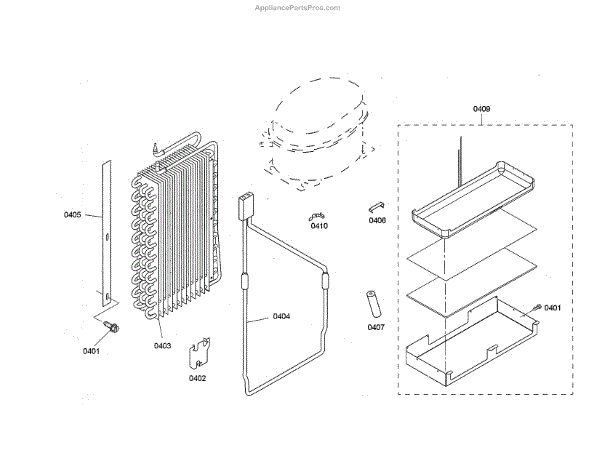 AppliancePartsPros.com

0409

0405

0410

0406

0401

0404

0407

0401

0403

0402