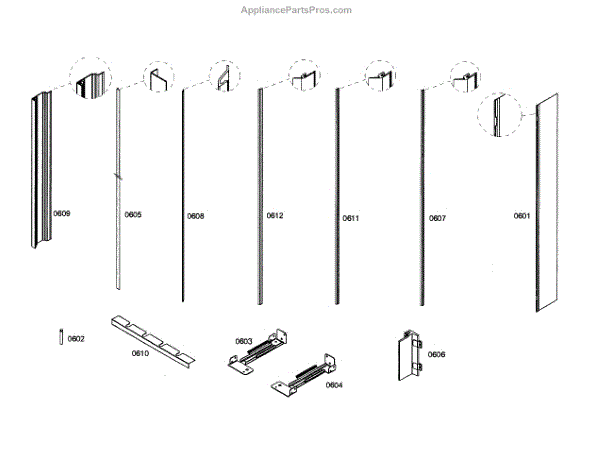 AppliancePartsPros.com

0609

0605

0608

0612

0611

0607

0601

0602

0610

0603

0604

0606