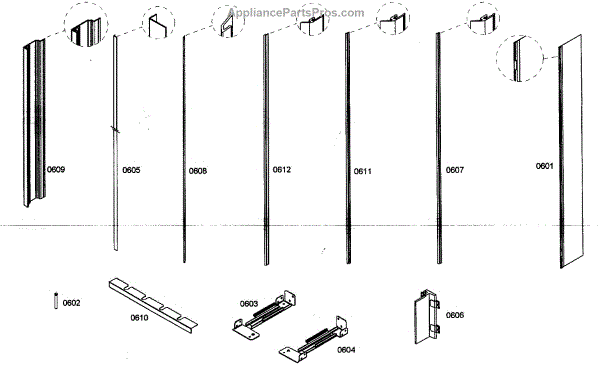 AppliancePartsPros.com

0609

0605

0608

0612

0611

0607

0601

0602

0610

0603

0604

0606