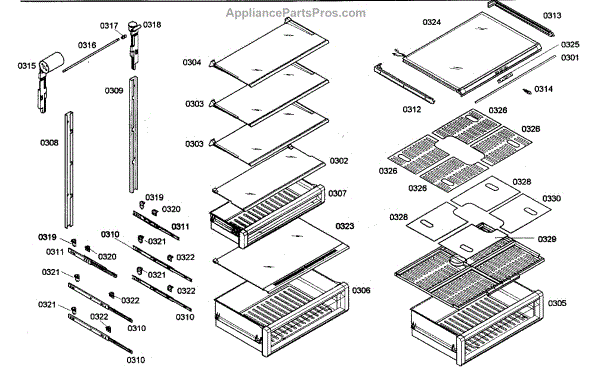 AppliancePartsPros.com

0317 0318
0316
0315
0309
0308
0319
0320
0311
0319
0310
0321
0311
0320
0322
0321
0321
0322
0322
0321
0310
0322
0310
0310

0304
0303
0303
0302
0307
0323
0306

0324
0313
0325
0301
0314
0312
0326
0326
0326
0326
0328
0330
0328
0329
0305