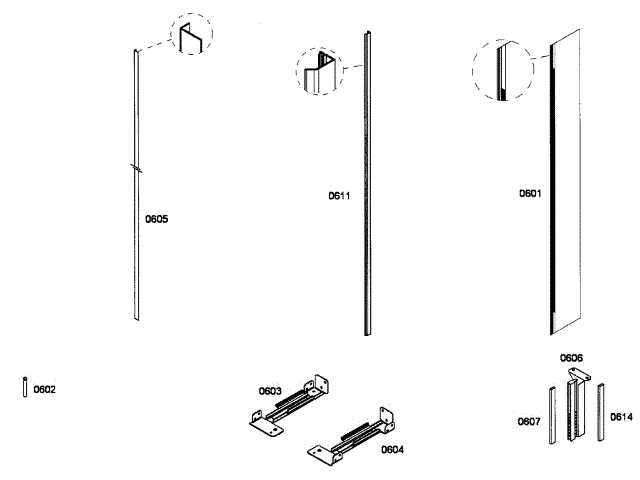 0605

0611

0601

0602

0603

0604

0606

0607

0614