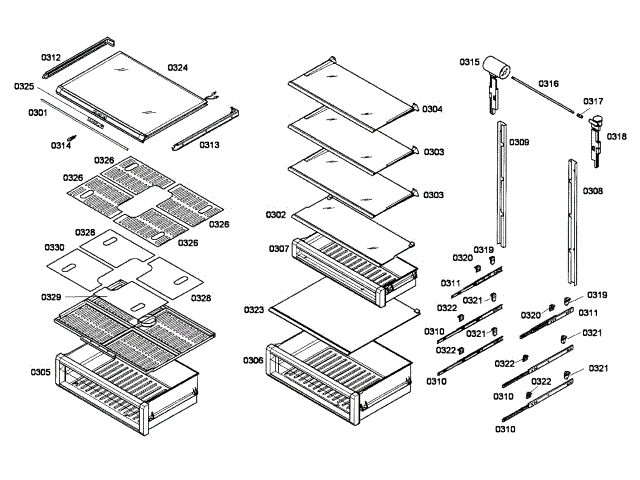 0312
0324
0325
0301
0314
0313
0326
0326
0326
0326
0328
0330
0329
0328
0305
0304
0303
0303
0302
0307
0323
0306
0315
0316
0317
0318
0309
0308
0320
0319
0311
0321
0322
0310
0321
0322
0310
0319
0320
0311
0321
0322
0321
0310
0322
0310