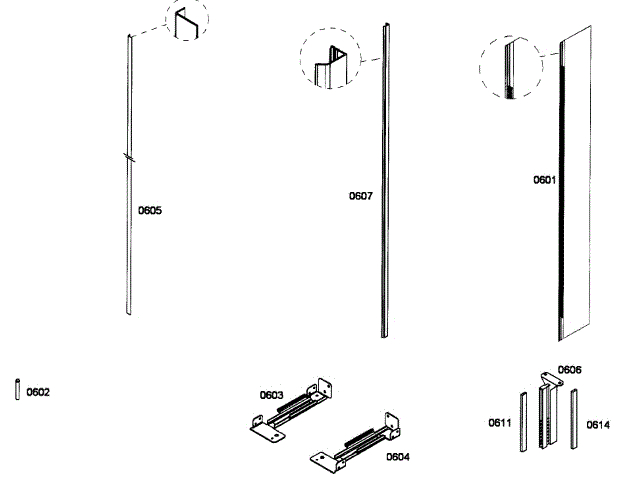 0605

0607

0601

0602

0603

0604

0606

0611

0614