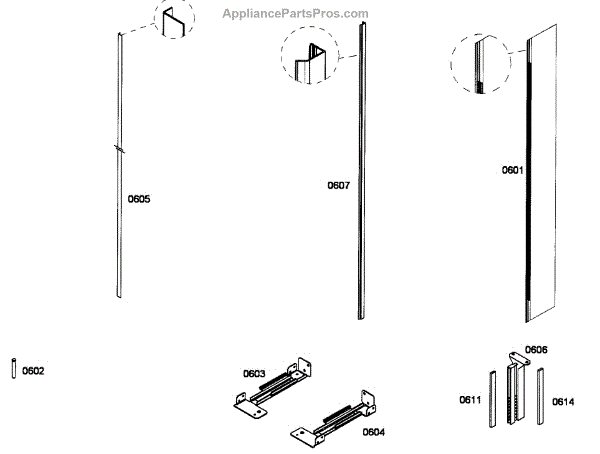 AppliancePartsPros.com

0605

0607

0601

0602

0603

0604

0606

0611

0614