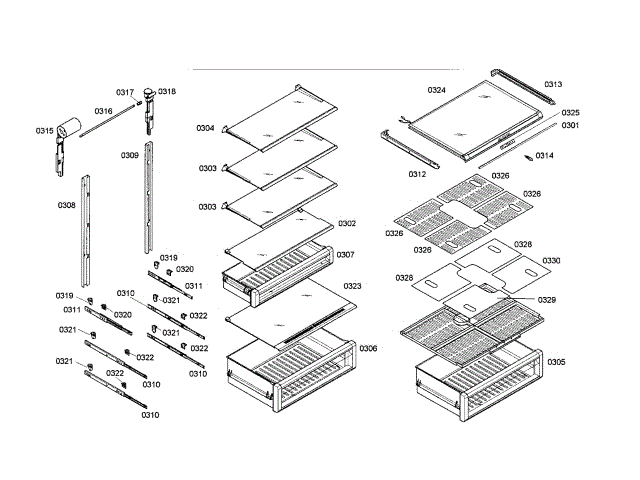 0317
0318
0316
0315
0309
0308
0319
0320
0311
0319
0310
0321
0311
0320
0322
0321
0321
0322
0322
0321
0310
0322
0310
0310
0304
0303
0303
0302
0307
0323
0306
0324
0313
0325
0301
0314
0312
0326
0326
0326
0326
0328
0330
0328
0329
0305