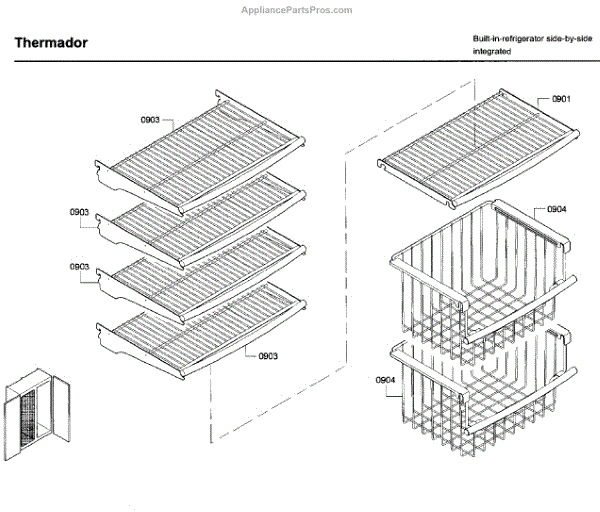 AppliancePartsPros.com

Thermador

Built-in-refrigerator side-by-side integrated

0903
0903
0903
0903
0901
0904
0904