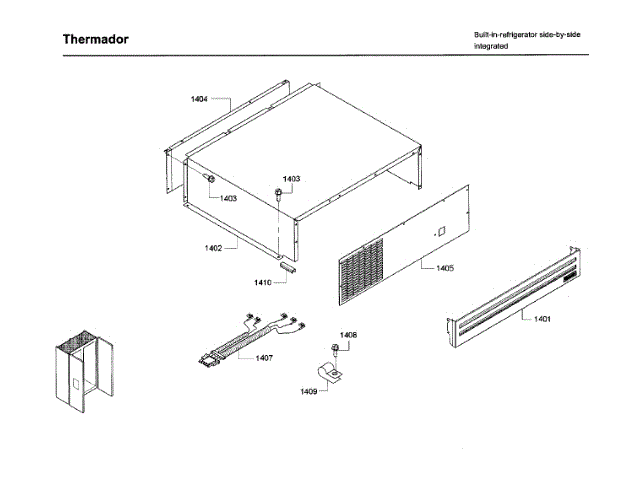 Thermador

Built-in-refrigerator side-by-side integrated

1404
1403
1403
1402
1410
1405
1401
1407
1408
1409