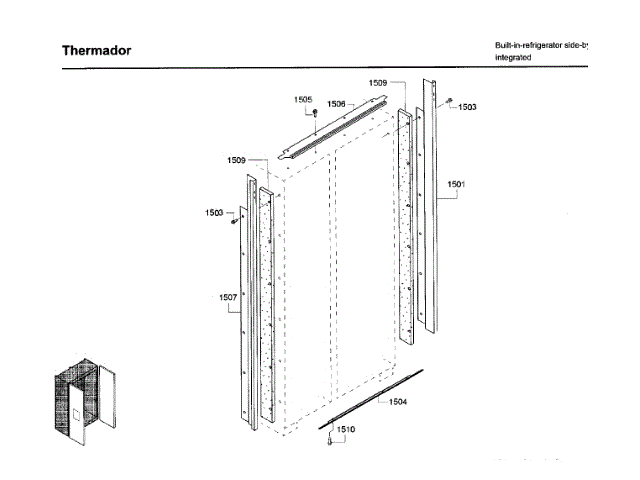 Thermador

Built-in-refrigerator side-by
integrated

1509
1505
1506
1503
1509
1501
1503
1507
1504
1510