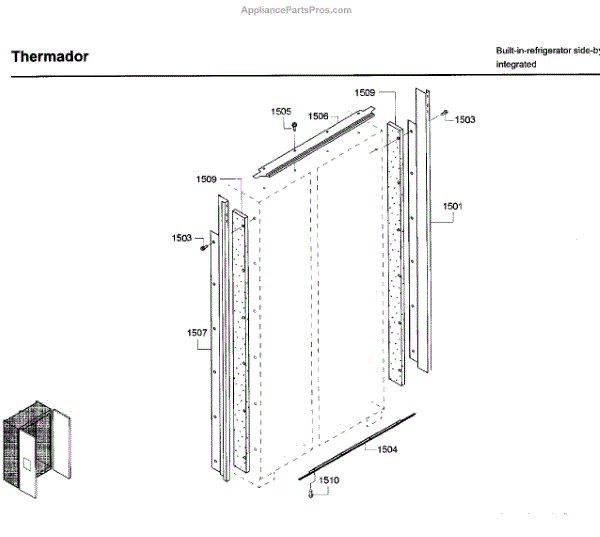 AppliancePartsPros.com

Thermador

Built-in-refrigerator side-by
integrated

1509
1505
1506
1503
1509
1501
1503
1507
1504
1510