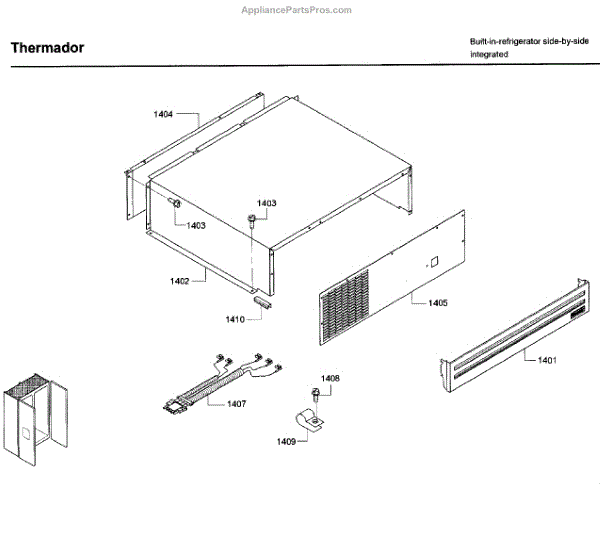 AppliancePartsPros.com

Thermador

Built-in-refrigerator side-by-side integrated

1404

1403

1403

1402

1410

1405

1401

1407

1408

1409