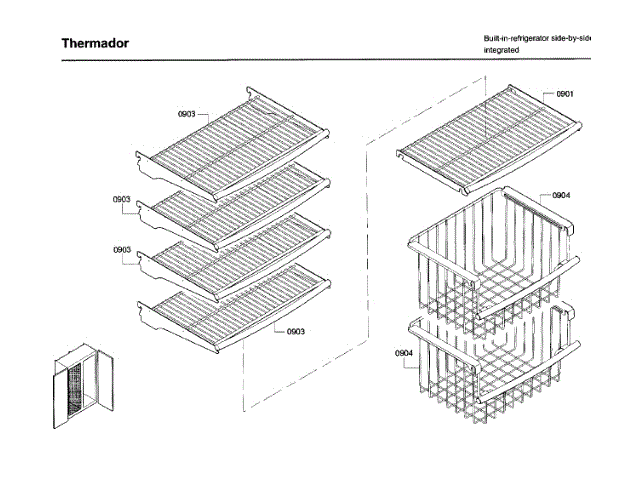 Thermador

Built-in-refrigerator side-by-side
integrated

0903

0903

0903

0903

0901

0904

0904