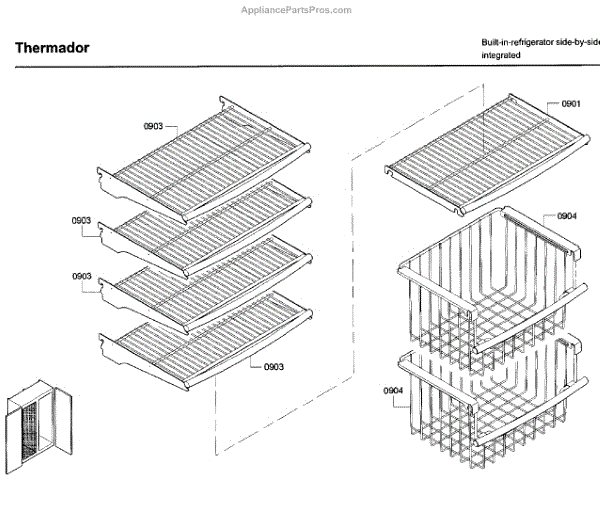 AppliancePartsPros.com

Thermador

Built-in-refrigerator side-by-side integrated

0903

0903

0903

0903

0901

0904

0904