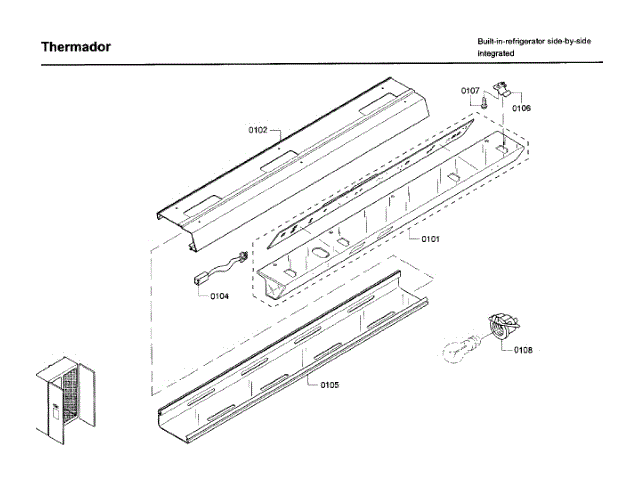 Thermador

Built-in-refrigerator side-by-side integrated

0107
0106
0102
0101
0104
0108
0105