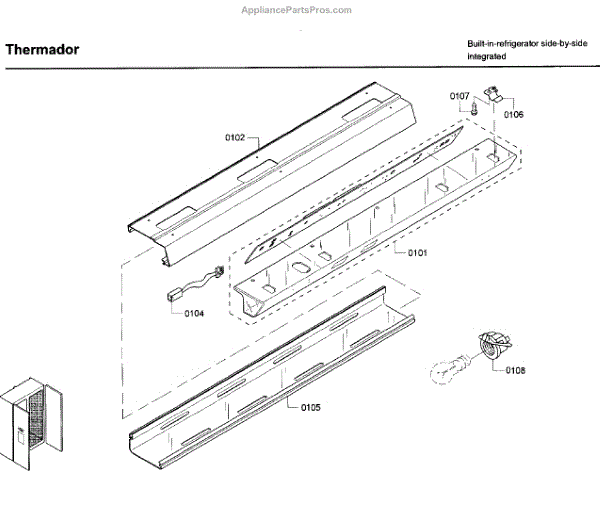 AppliancePartsPros.com

Thermador

Built-in-refrigerator side-by-side integrated

0107
0106
0102
0101
0104
0108
0105