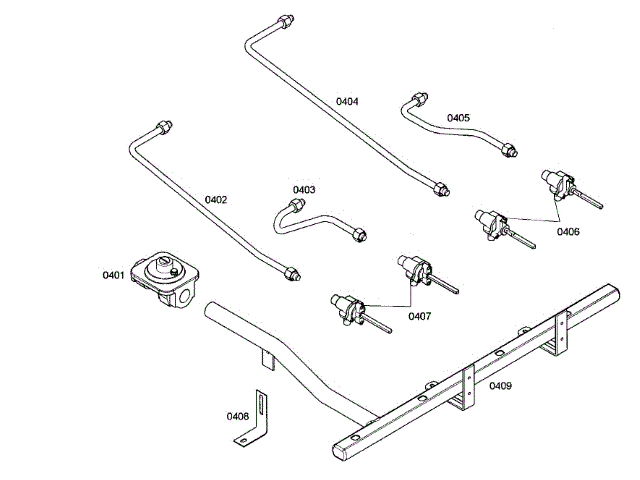 0404

0405

0402

0403

0406

0401

0407

0409

0408