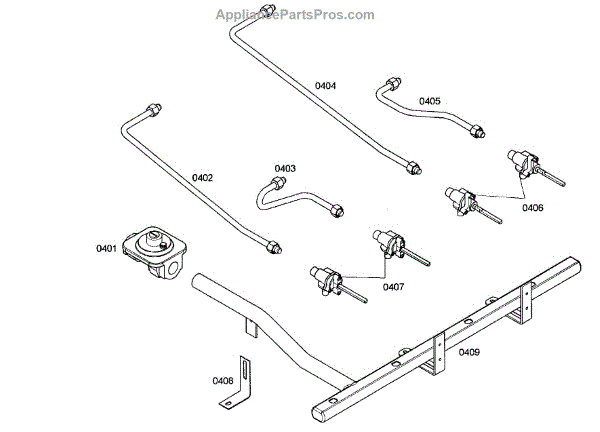 AppliancePartsPros.com

0404

0405

0402

0403

0406

0401

0407

0409

0408