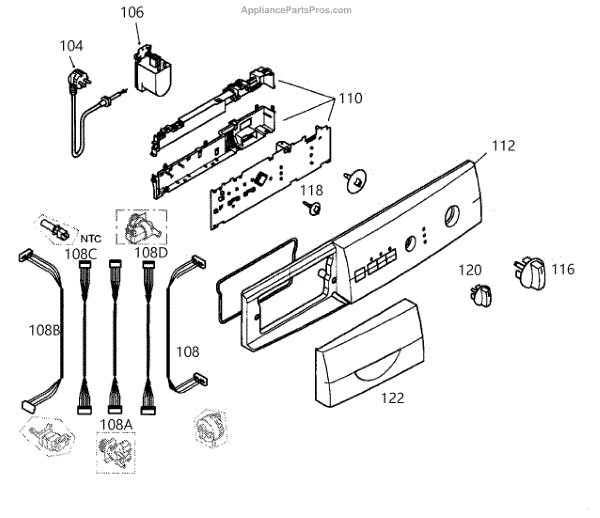 AppliancePartsPros.com

106
104
110
112
118
NTC
108C
108D
120
116
108B
108
122
108A