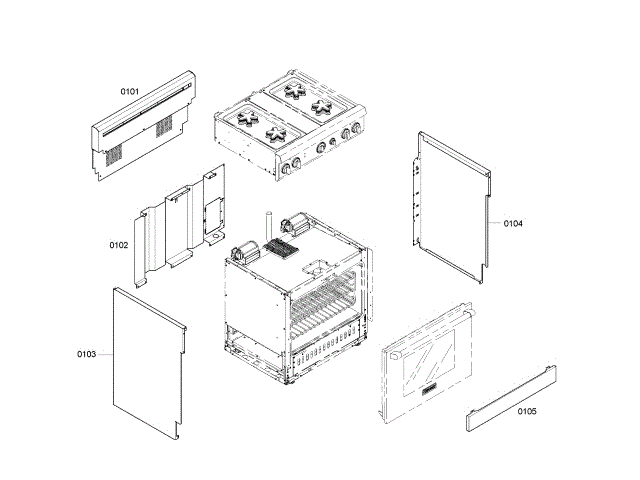 0101

0102

0103

0104

0105