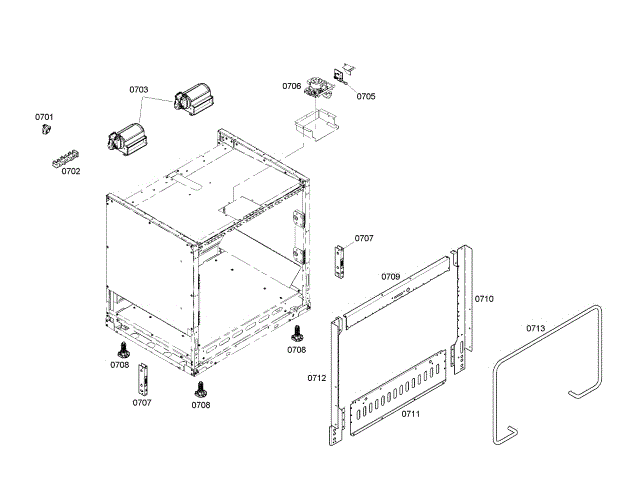 0703
0706
0705
0701
0702
0707
0709
0710
0713
0708
0708
0712
0707
0708
0711