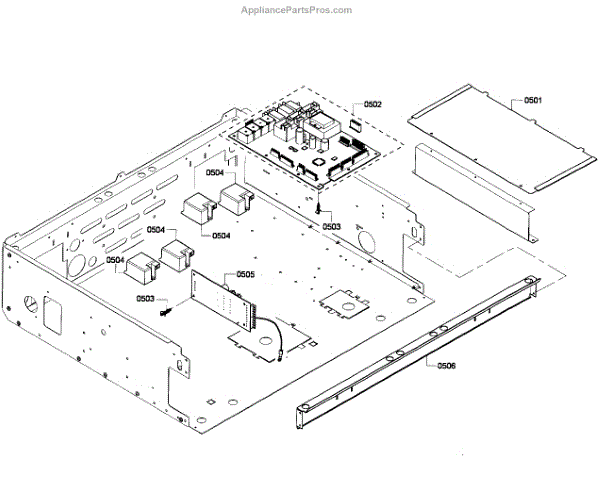 AppliancePartsPros.com

0502
0501
0504
0503
0504
0504
0504
0505
0503
0506