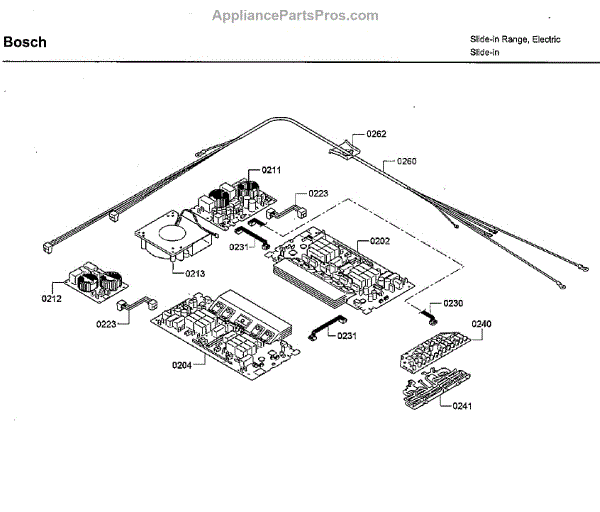 AppliancePartsPros.com

Bosch

Slide-in Range, Electric
Slide-in

0262
0260
0211
0223
0231
0202
0213
0212
0223
0230
0240
0231
0204
0241