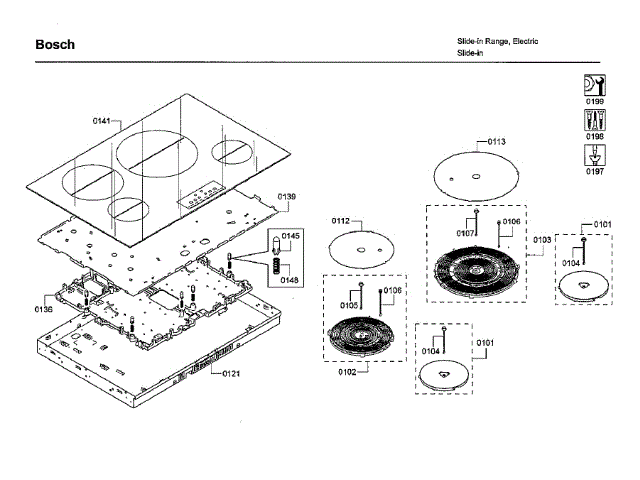 Bosch

Slide-in Range, Electric
Slide-in

0199
0198
0197

0141
0139
0145
0148
0136
0121
0113
0112
0107
0106
0103
0101
0104
0105
0106
0102
0104
0101