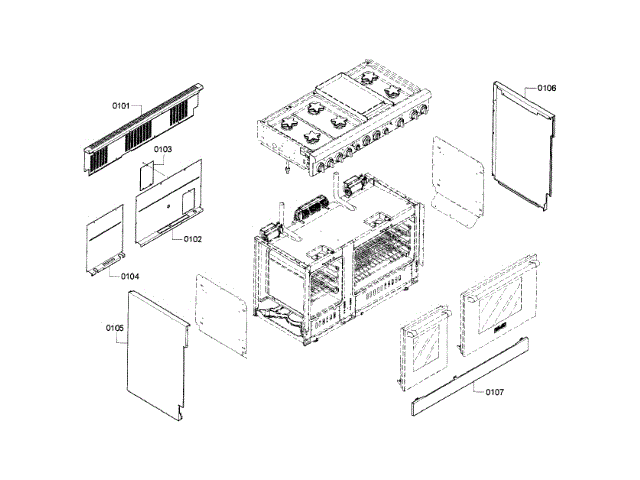 0101

0103

0102

0104

0105

0106

0107