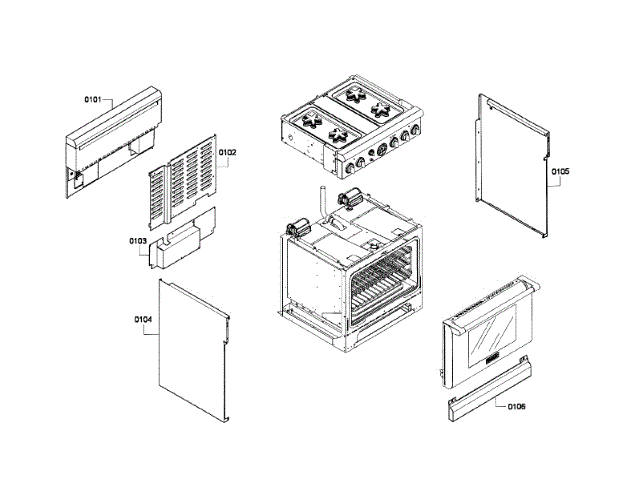 0101
0102
0103
0104
0105
0106