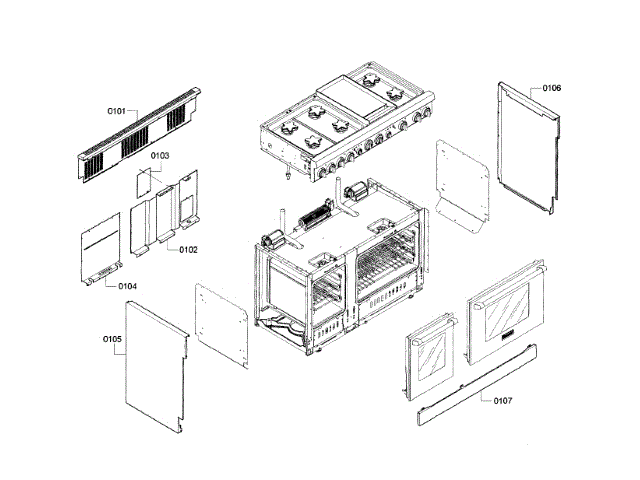 0101
0103
0102
0104
0105
0106
0107