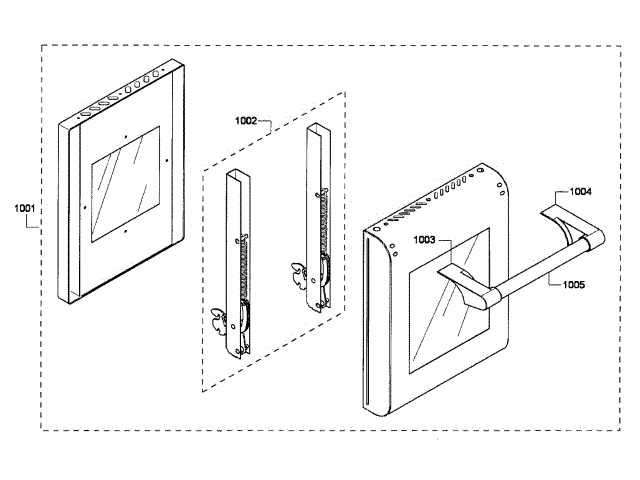 1001

1002

1003

1004

1005