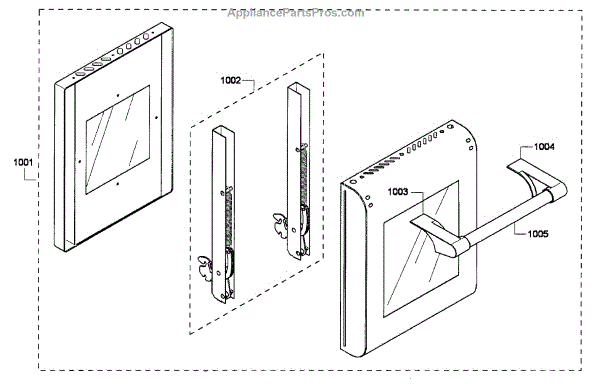 AppliancePartsPros.com

1001

1002

1003

1004

1005