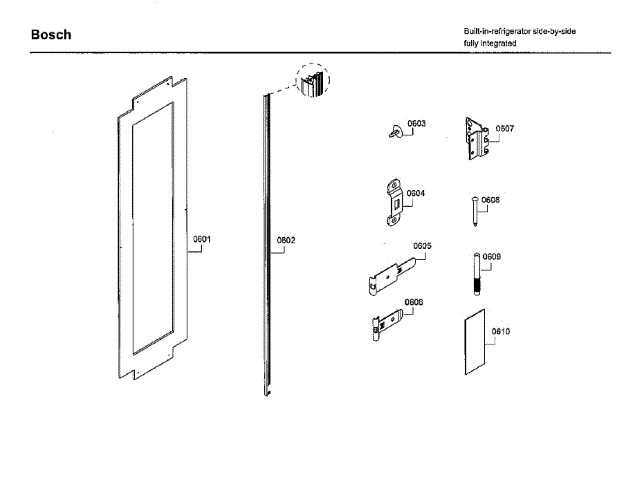 Bosch

Built-in-refrigerator side-by-side
fully integrated

0601
0602
0603
0604
0605
0606
0607
0608
0609
0610