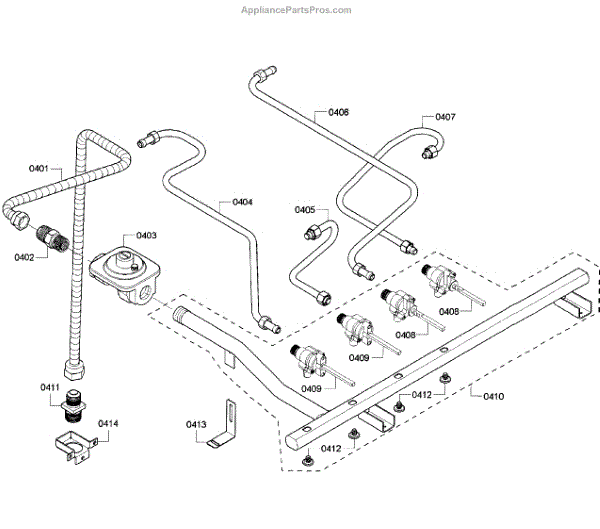 AppliancePartsPros.com

0406
0407
0401
0404
0405
0403
0402
0408
0408
0409
0409
0411
0412
0410
0414
0413
0412