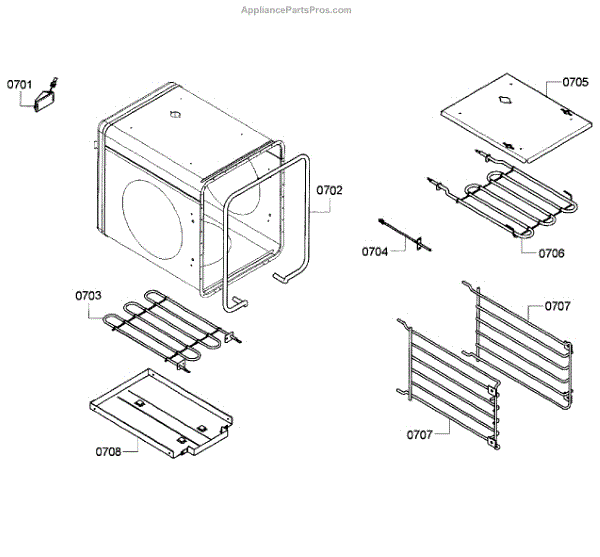 AppliancePartsPros.com

0701

0705

0702

0704

0706

0703

0707

0707

0708