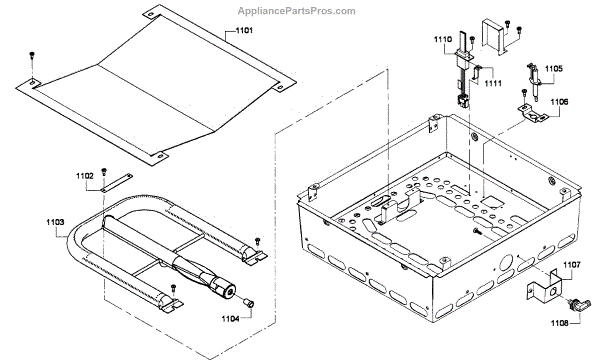 AppliancePartsPros.com

1101
1110
1111
1105
1106
1102
1103
1104
1107
1108