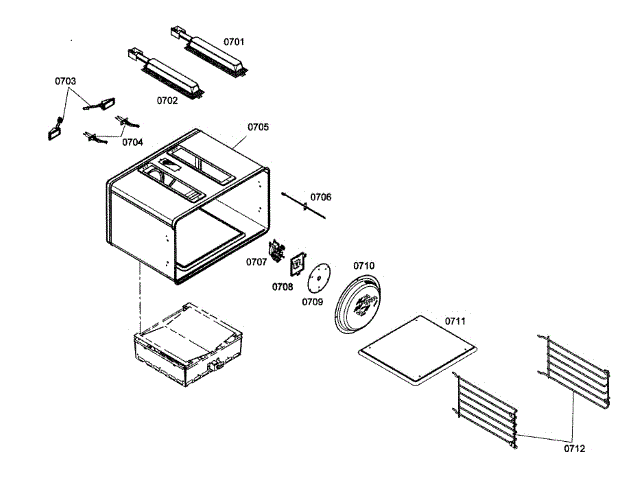 0701
0702
0703
0704
0705
0706
0707
0708
0709
0710
0711
0712