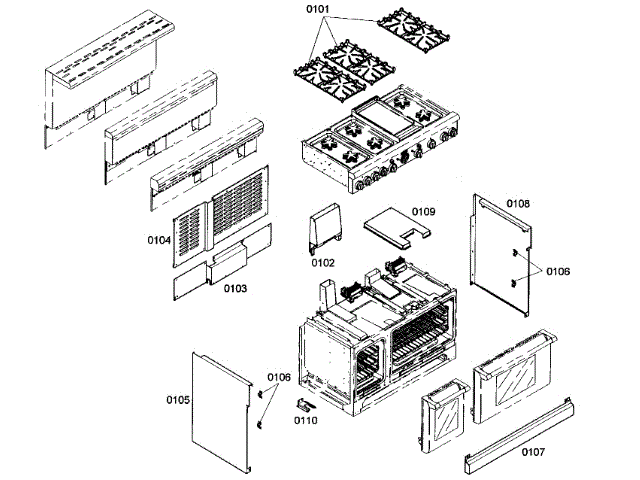 0101
0109
0108
0104
0102
0106
0103
0106
0105
0110
0107