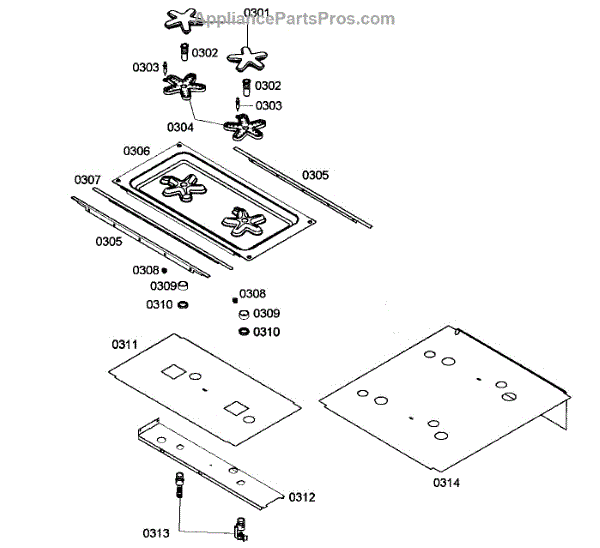 AppliancePartsPros.com
0301
0302
0303
0302
0303
0304
0306
0305
0307
0305
0308
0309
0310
0308
0309
0310
0311
0314
0312
0313