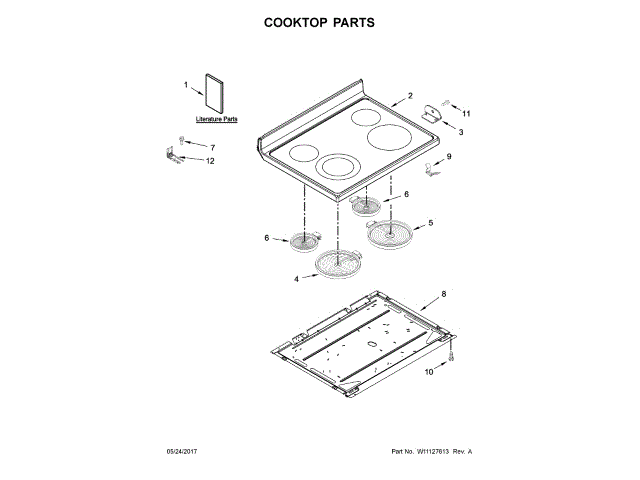 COOKTOP PARTS

1
Literature Parts
2
11
3
7
12
9
6
5
6
4
8
10

05/24/2017

Part No. W11127613 Rev. A