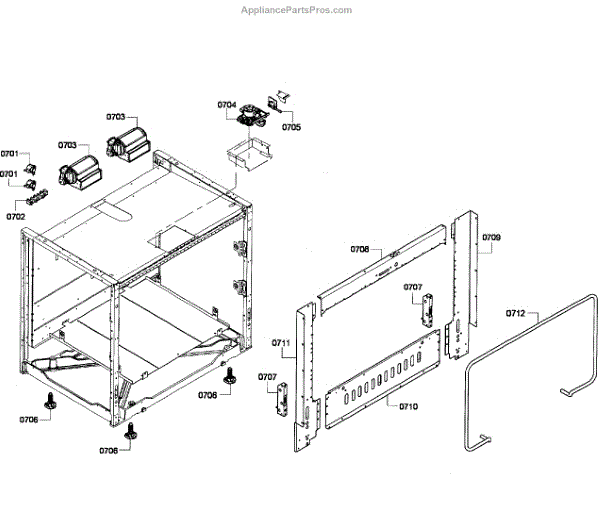 AppliancePartsPros.com

0704
0705
0703
0703
0701
0701
0702
0708
0709
0707
0712
0711
0707
0706
0710
0706
0706