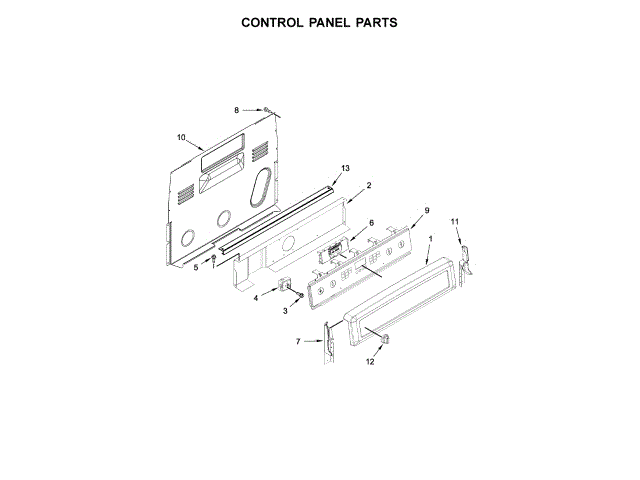 CONTROL PANEL PARTS

8

10

13

2

6

9

11

1

5

4

3

7

12