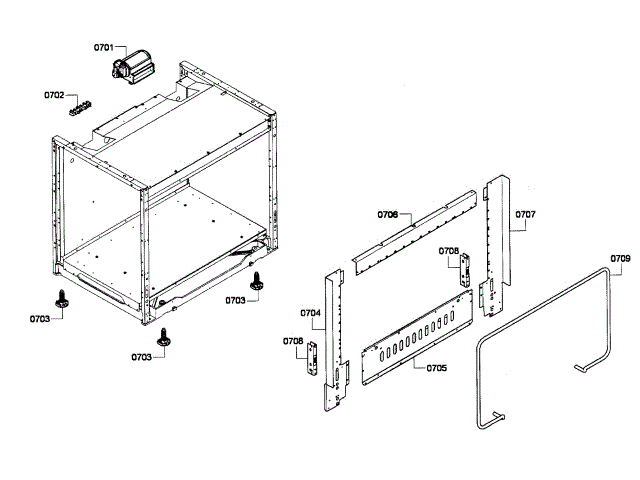 0701
0702
0703
0703
0703
0706
0707
0708
0709
0704
0708
0705