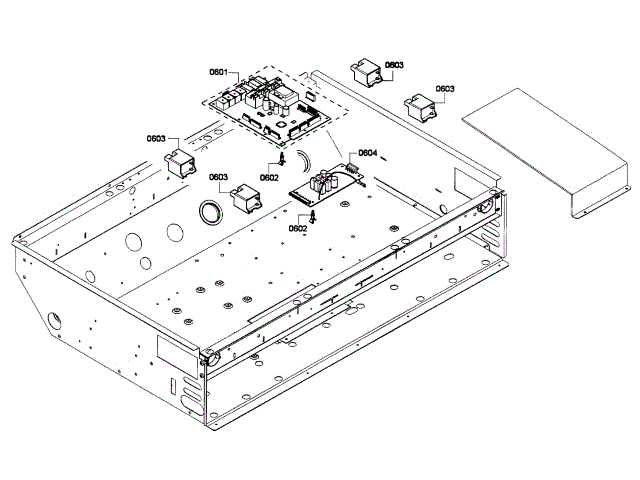 0601
0603
0603
0603
0604
0602
0603
0602