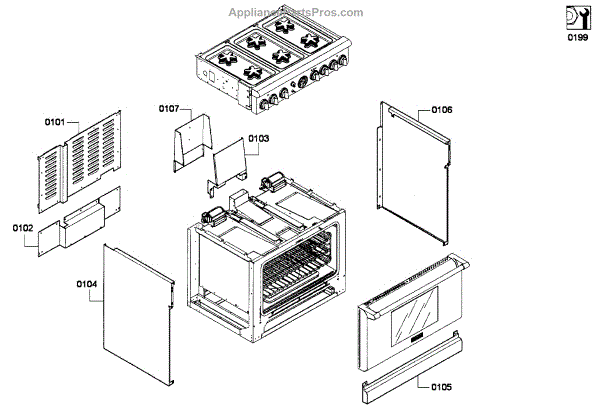 AppliancePartsPros.com

0199

0101

0107

0103

0106

0102

0104

0105