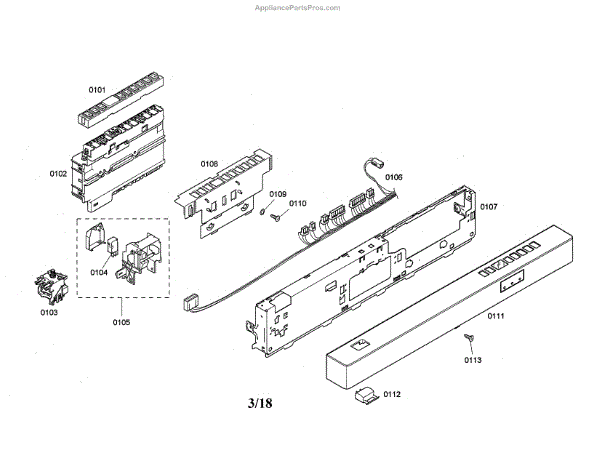 AppliancePartsPros.com

0101

0102

0108

0106

0109

0110

0107

0104

0103

0105

0111

0113

0112

3/18