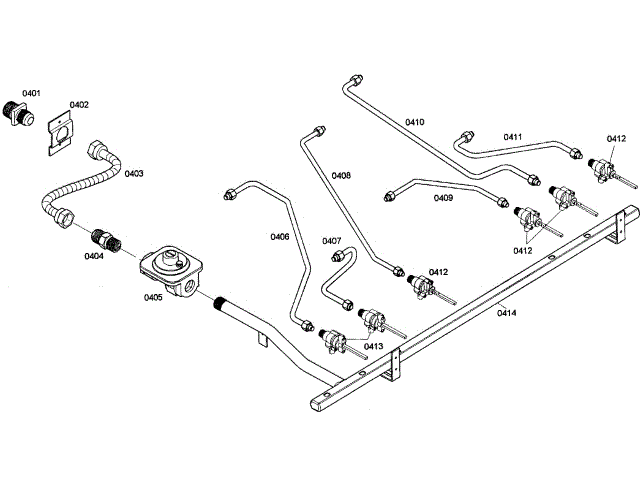 0401
0402
0403
0404
0405
0406
0407
0408
0410
0411
0412
0409
0412
0412
0413
0414