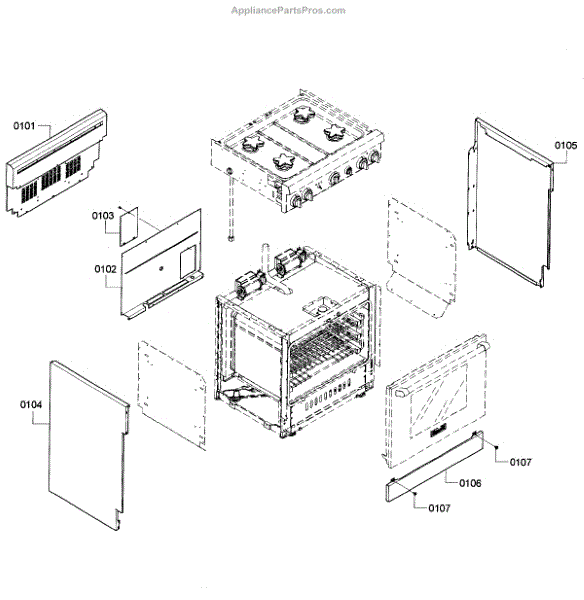 AppliancePartsPros.com

0101

0105

0103

0102

0104

0107

0106

0107