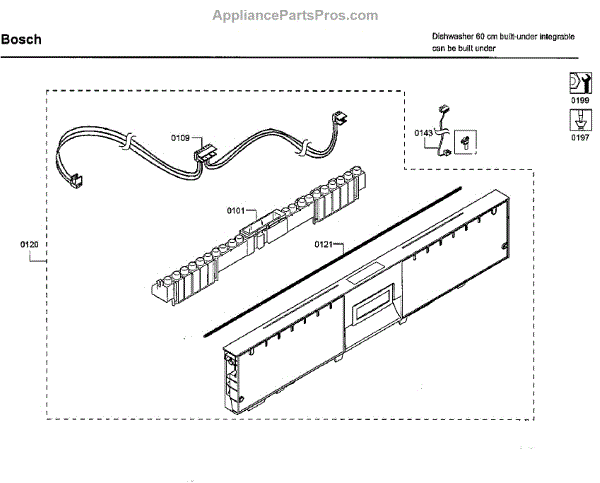 AppliancePartsPros.com

Bosch

Dishwasher 60 cm built-under integrable can be built under

0199

0197

0109

0143

0101

0120

0121