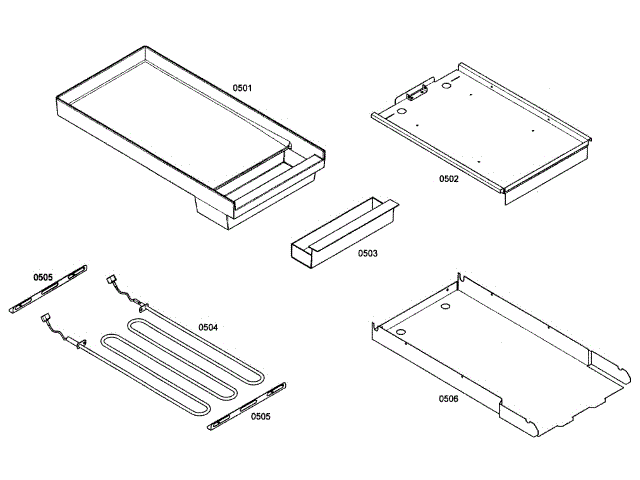 0501

0502

0503

0505

0504

0505

0506