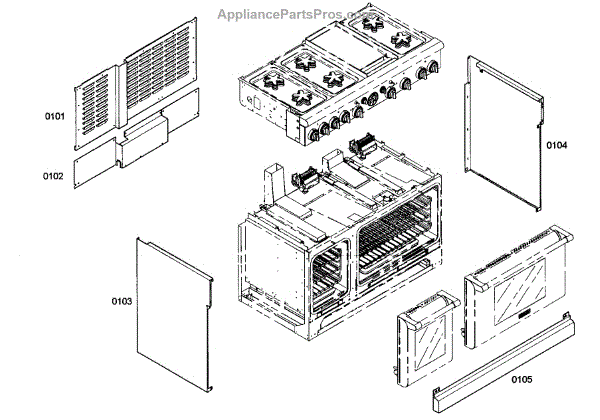 AppliancePartsPros.com

0101

0102

0104

0103

0105